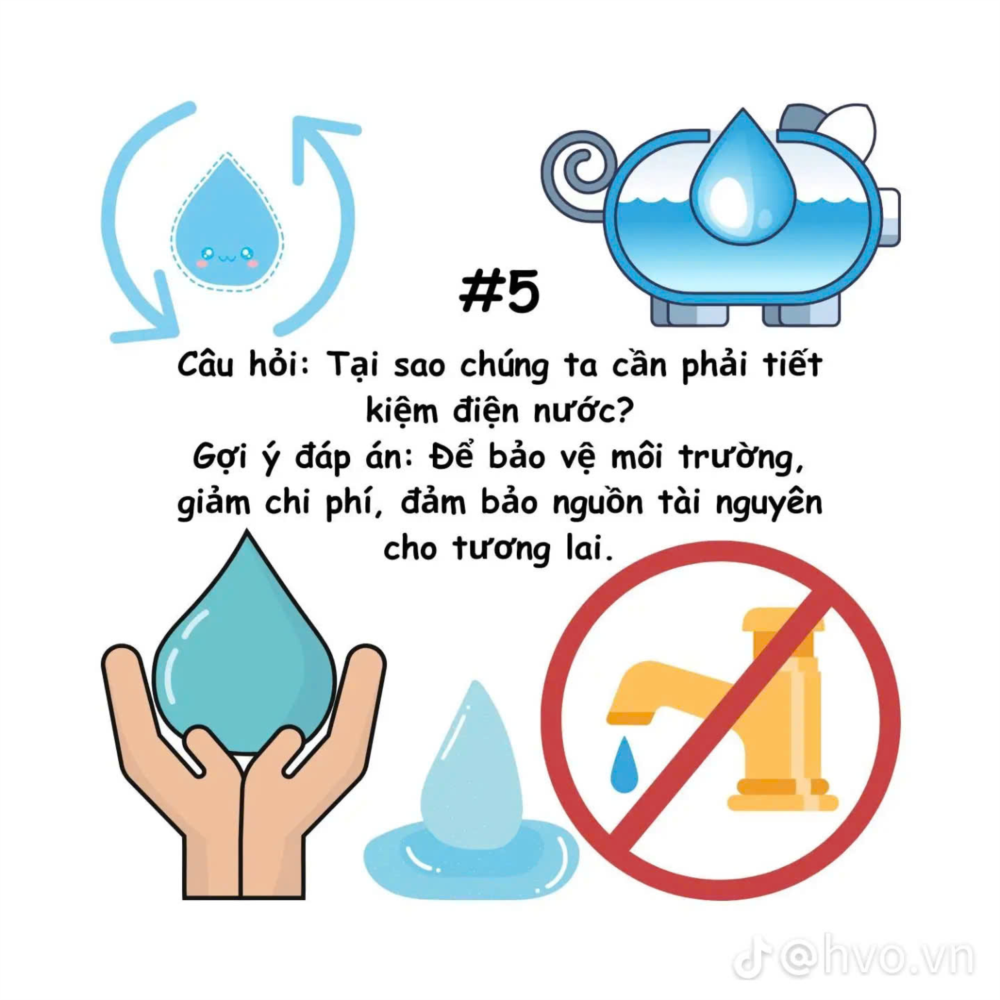 #5

Câu hỏi: Tại sao chúng ta cần phải tiết kiệm điện nước?
Gợi ý đáp án: Để bảo vệ môi trường, giảm chi phí, đảm bảo nguồn tài nguyên cho tương lai.

@hvo.vn