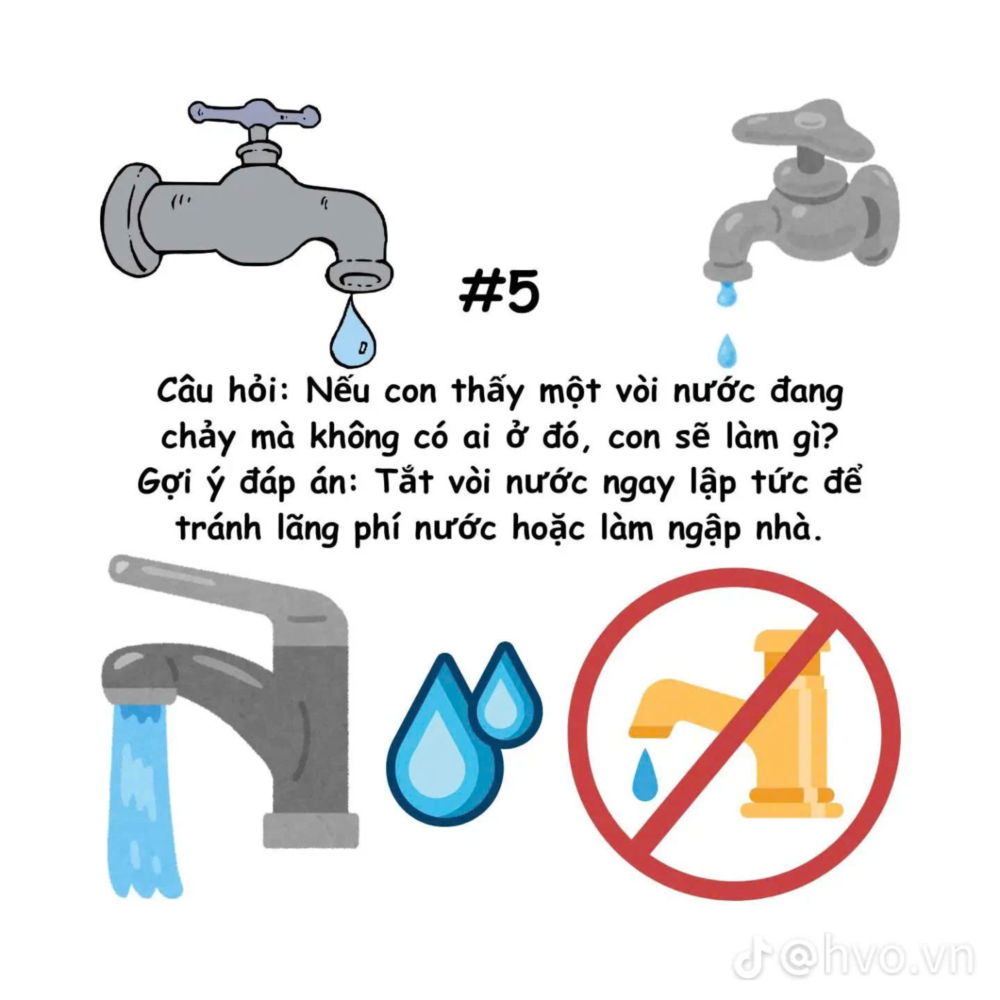 #5

Câu hỏi: Nếu con thấy một vòi nước đang chảy mà không có ai ở đó, con sẽ làm gì?
Gợi ý đáp án: Tắt vòi nước ngay lập tức để tránh lãng phí nước hoặc làm ngập nhà.

@hvo.vn