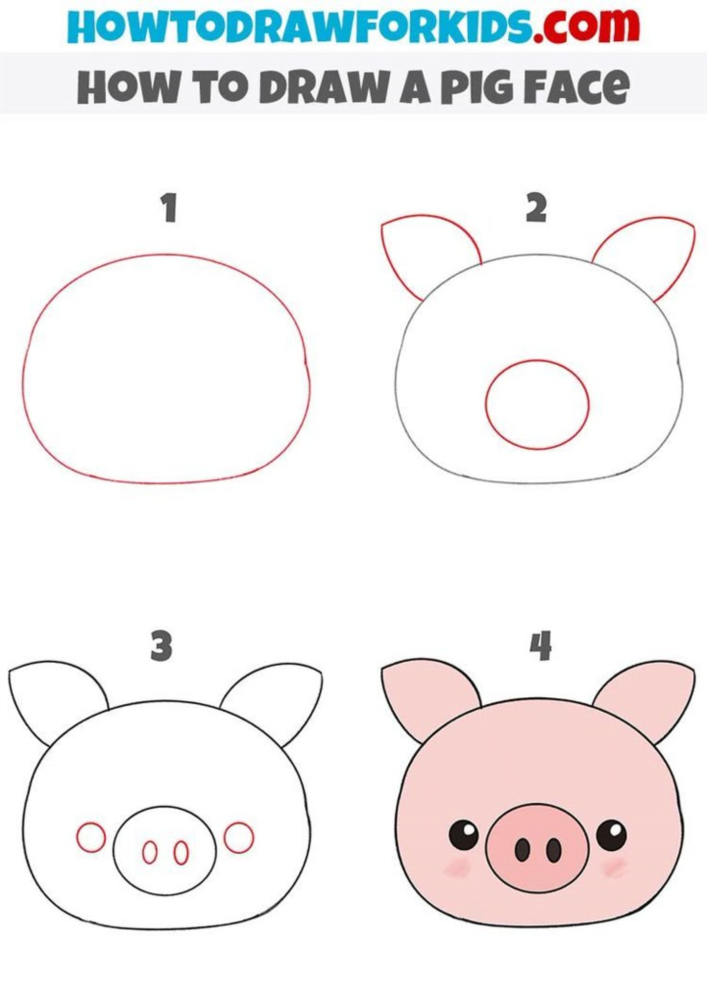 HOWTODRAWFORKIDS.com
HOW TO DRAW A PIG FACE

1

2

3

4