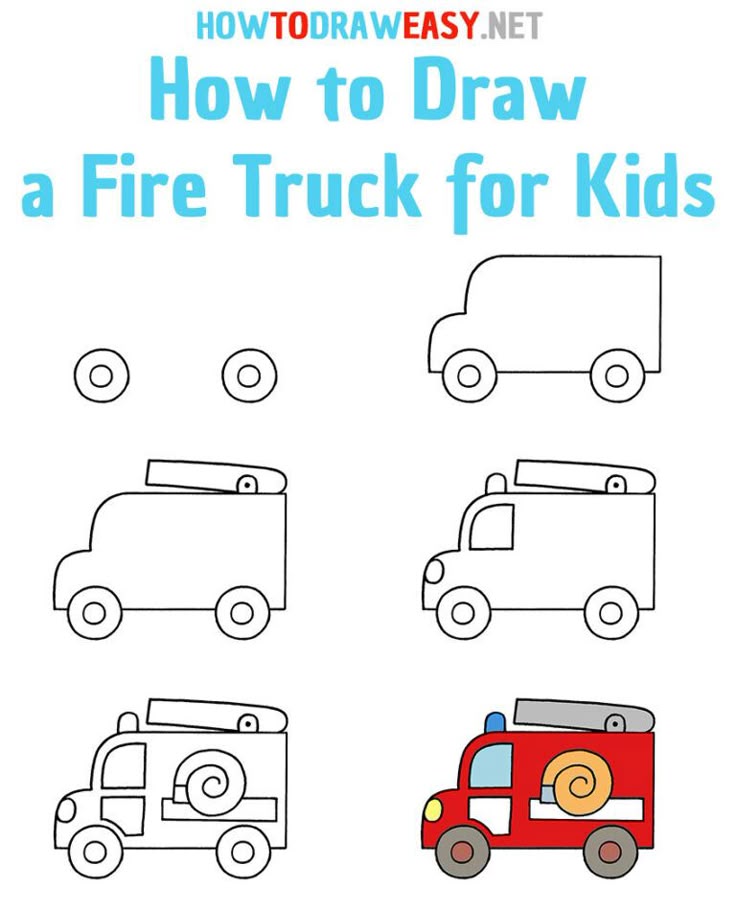 HOWTODRAWEASY.NET

How to Draw a Fire Truck for Kids