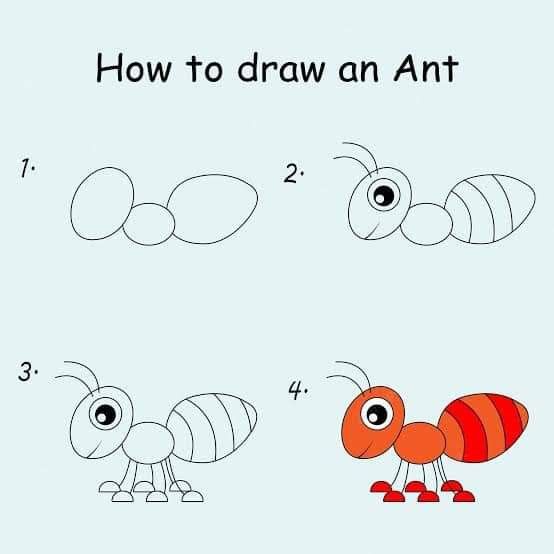 How to draw an Ant

1.

2.

3.

4.