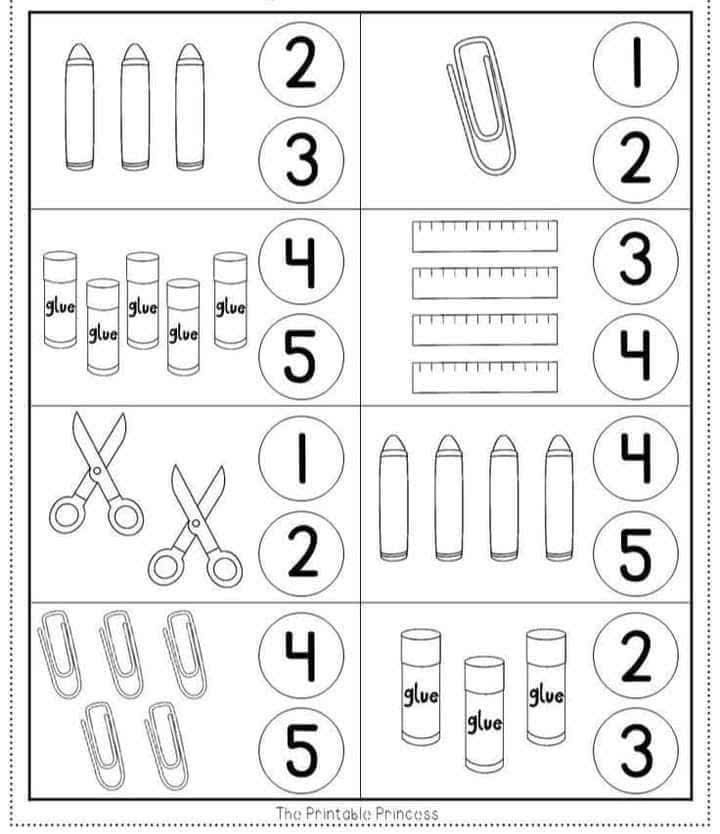 2
3

1
2

glue glue glue glue glue
4
5

3
4

1
2

4
5

4
5

glue glue glue
2
3

The Printable Princess