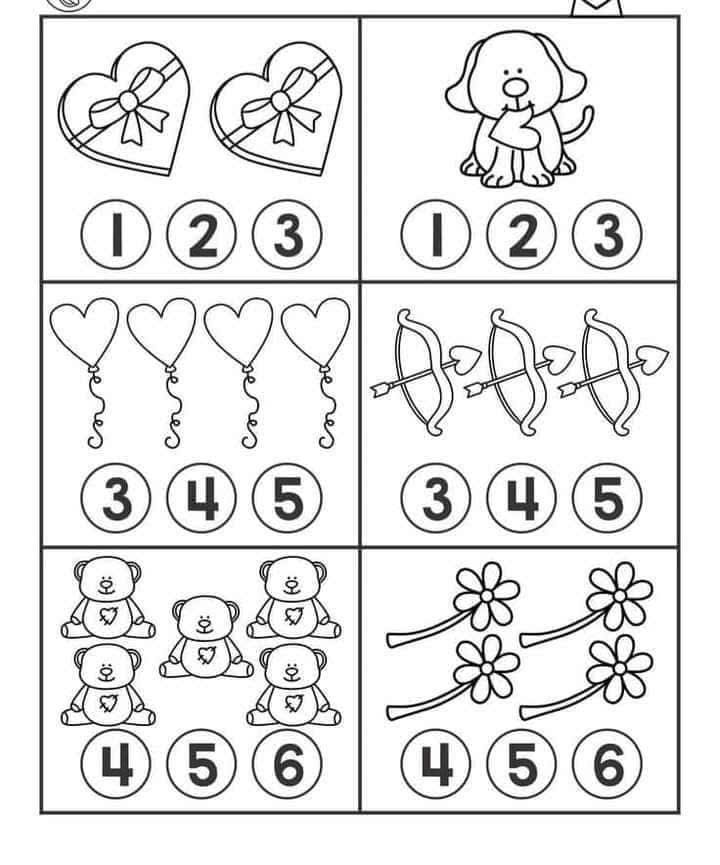 1 2 3
1 2 3
3 4 5
3 4 5
4 5 6
4 5 6