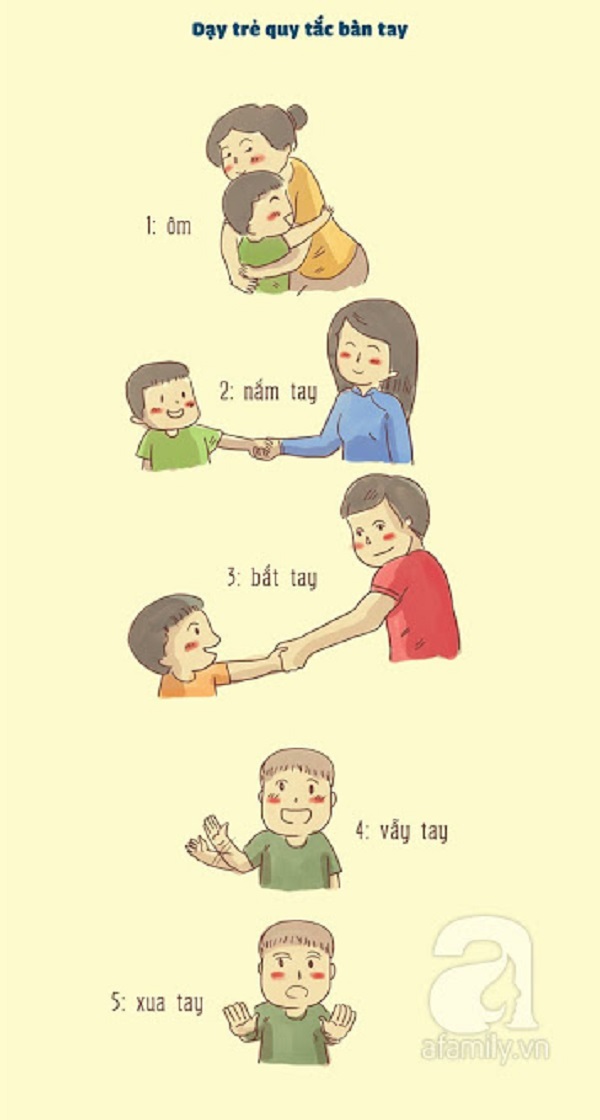 Dạy trẻ quy tắc bàn tay

1: ôm

2: nắm tay

3: bắt tay

4: vẫy tay

5: xua tay

afamily.vn